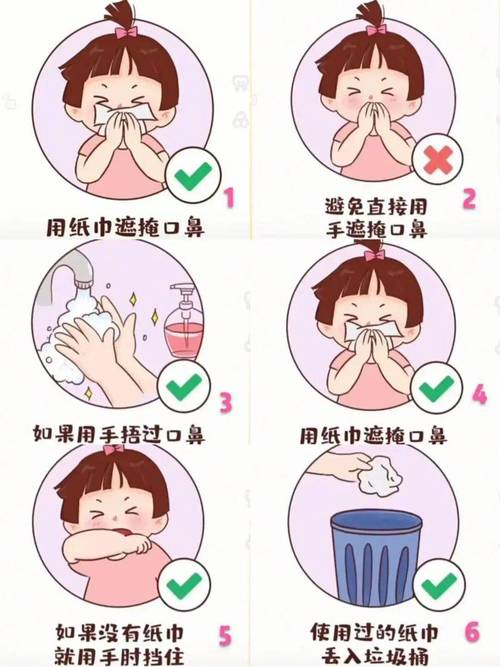 1
用纸巾遮掩口鼻

2
避免直接用手遮掩口鼻

3
如果用手捂过口鼻

4
用纸巾遮掩口鼻

5
如果没有纸巾就用手肘挡住

6
使用过的纸巾丢入垃圾桶