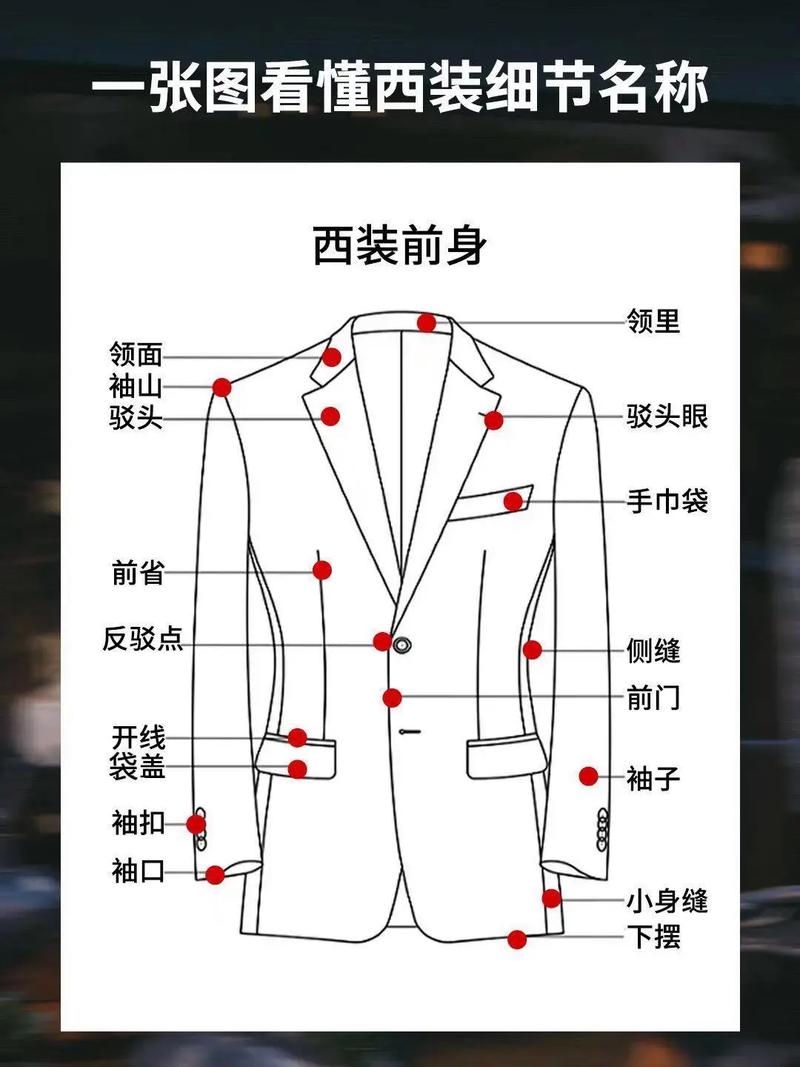 一张图看懂西装细节名称

西装前身

领面
袖山
驳头
前省
反驳点
开线
袋盖
袖扣
袖口

领里
驳头眼
手巾袋
侧缝
前门
袖子
小身缝
下摆