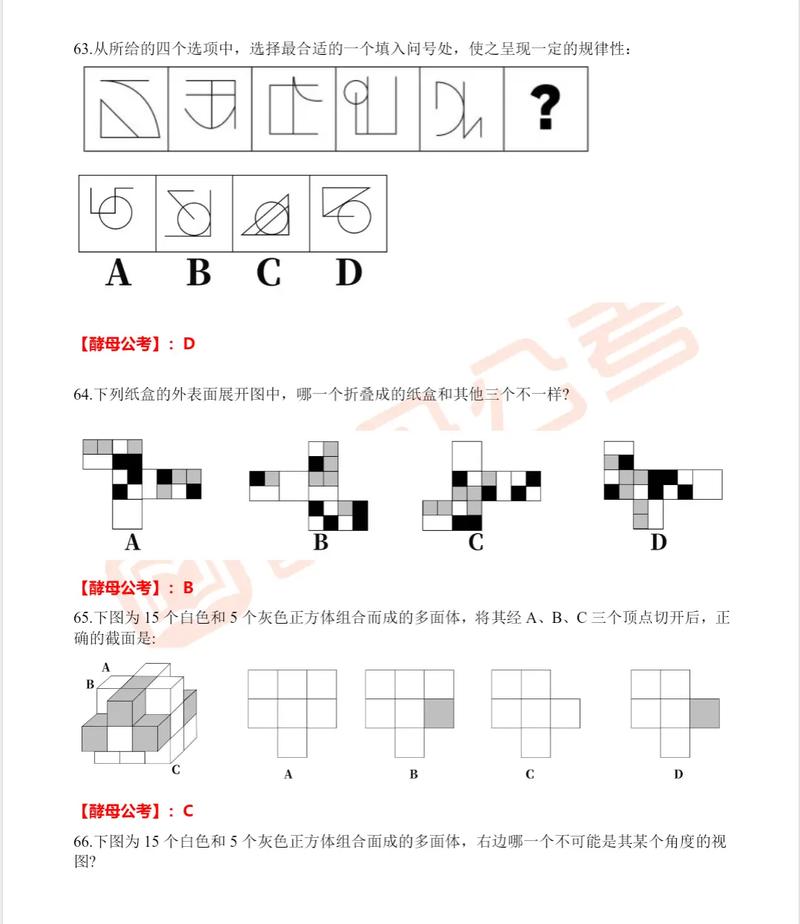 63.从所给的四个选项中，选择最合适的一个填入问号处，使之呈现一定的规律性：

?

A B C D

【酵母公考】：D

64.下列纸盒的外表面展开图中，哪一个折叠成的纸盒和其他三个不一样？

A B C D

【酵母公考】：B

65.下图为 15 个白色和 5 个灰色正方体组合而成的多面体，将其经 A、B、C 三个顶点切开后，正确的截面是：

A
B
C

A B C D

【酵母公考】：C

66.下图为 15 个白色和 5 个灰色正方体组合而成的多面体，右边哪一个不可能是其某个角度的视图？