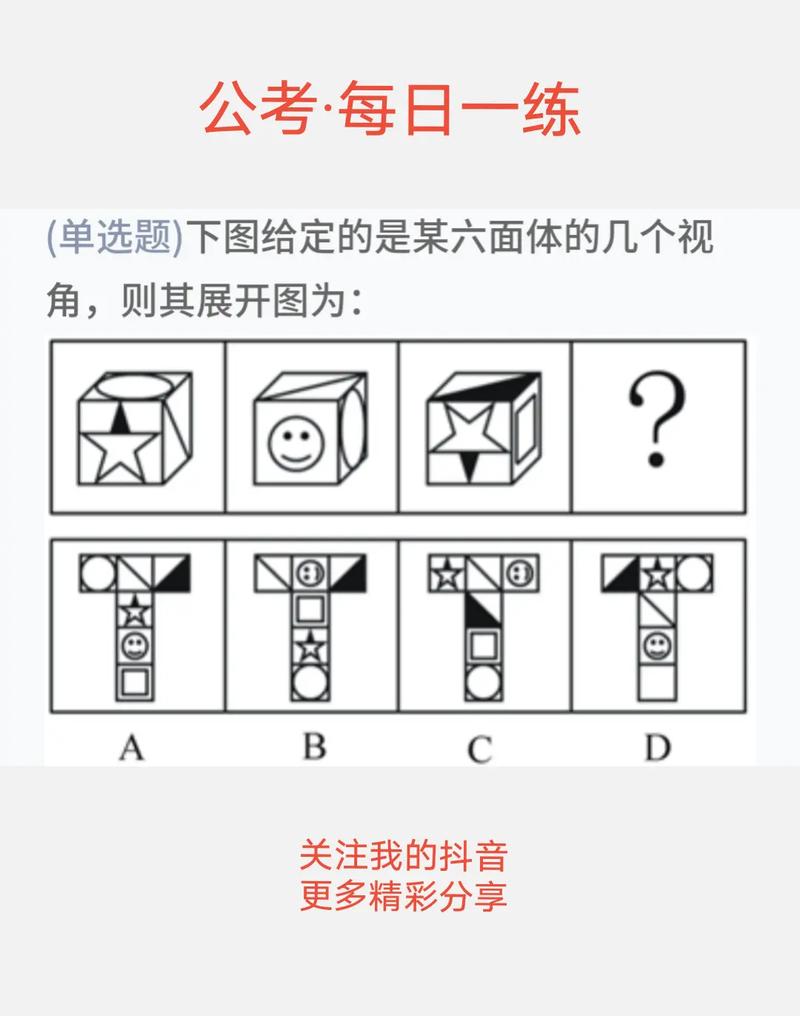 公考·每日一练

(单选题)下图给定的是某六面体的几个视角，则其展开图为：

?

A B C D

关注我的抖音
更多精彩分享